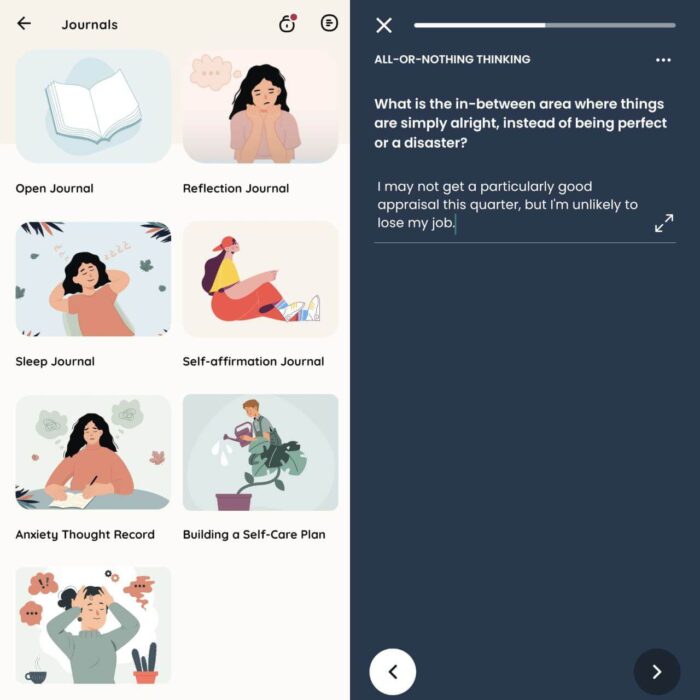 Journals

Open Journal

Reflection Journal

Sleep Journal

Self-affirmation Journal

Anxiety Thought Record

Building a Self-Care Plan

ALL-OR-NOTHING THINKING

What is the in-between area where things are simply alright, instead of being perfect or a disaster?

I may not get a particularly good appraisal this quarter, but I'm unlikely to lose my job.